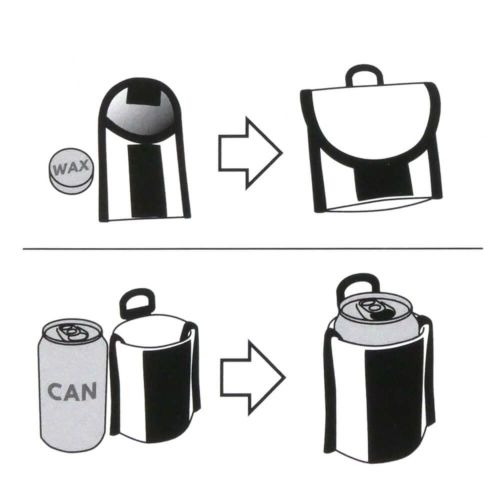 WAX

CAN