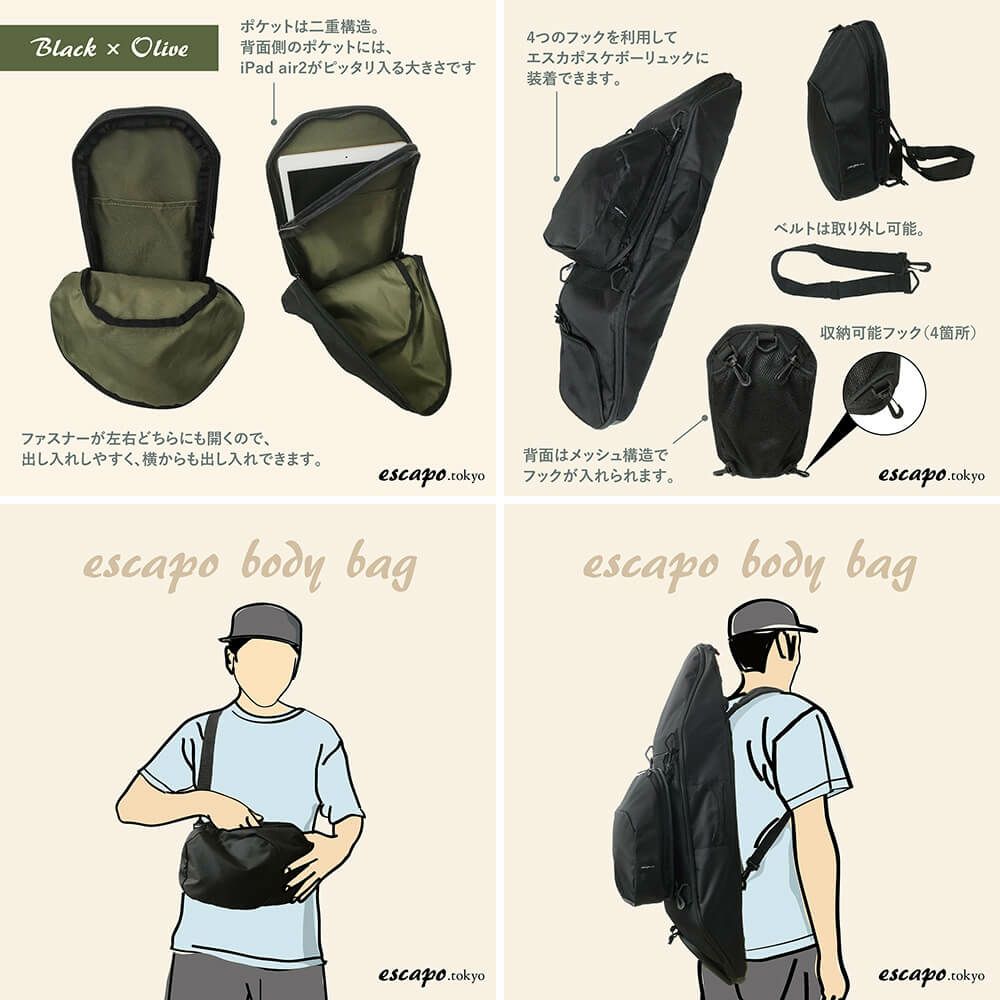 Black × Olive

ポケットは二重構造。
背面側のポケットには、
iPad air2がピッタリ入る大きさです

ファスナーが左右どちらにも開くので、
出し入れしやすく、横からも出し入れできます。

escapo.tokyo

4つのフックを利用して
エスカポスケボーリュックに
装着できます。

ベルトは取り外し可能。

収納可能フック（4箇所）

背面はメッシュ構造で
フックが入れられます。

escapo.tokyo

escapo body bag

escapo.tokyo

escapo body bag

escapo.tokyo